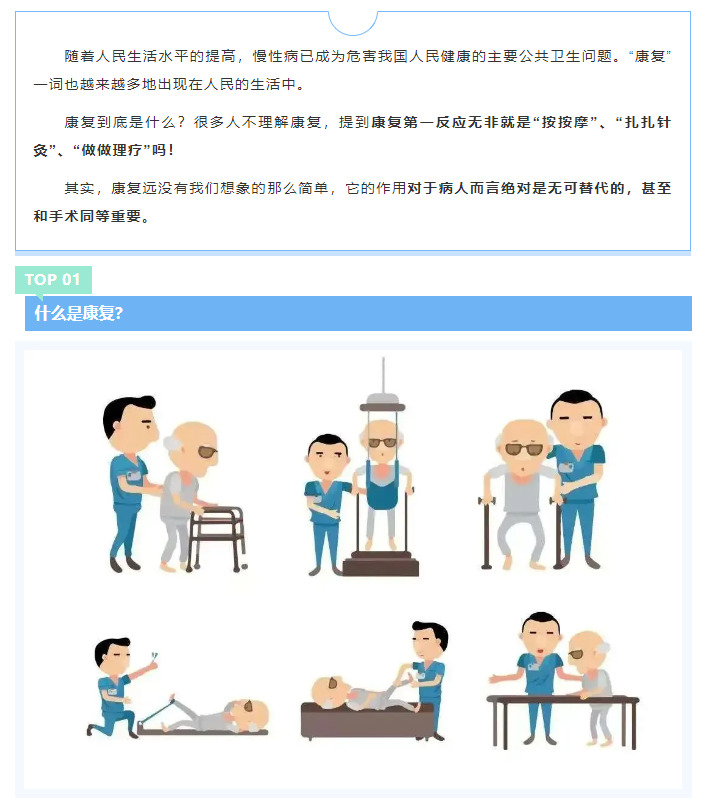 随着人民生活水平的提高，慢性病已成为危害我国人民健康的主要公共卫生问题。“康复”一词也越来越多地出现在人民的生活中。

康复到底是什么？很多人不理解康复，提到康复第一反应无非就是“按按摩”、“扎扎针灸”、“做做理疗”吗！

其实，康复远没有我们想象的那么简单，它的作用对于病人而言绝对是无可替代的，甚至和手术同等重要。

TOP 01

什么是康复?