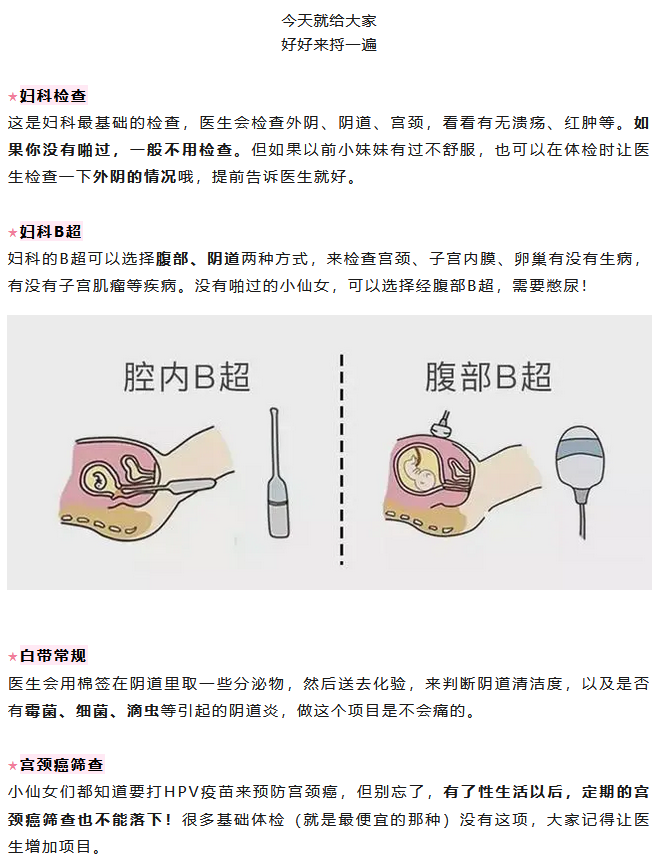 今天就给大家
好好来捋一遍

★妇科检查
这是妇科最基础的检查，医生会检查外阴、阴道、宫颈，看看有无溃疡、红肿等。如果你没有啪过，一般不用检查。但如果以前小妹妹有过不舒服，也可以在体检时让医生检查一下外阴的情况哦，提前告诉医生就好。

★妇科B超
妇科的B超可以选择腹部、阴道两种方式，来检查宫颈、子宫内膜、卵巢有没有生病，有没有子宫肌瘤等疾病。没有啪过的小仙女，可以选择经腹部B超，需要憋尿！

腔内B超

腹部B超

★白带常规
医生会用棉签在阴道里取一些分泌物，然后送去化验，来判断阴道清洁度，以及是否有霉菌、细菌、滴虫等引起的阴道炎，做这个项目是不会痛的。

★宫颈癌筛查
小仙女们都知道要打HPV疫苗来预防宫颈癌，但别忘了，有了性生活以后，定期的宫颈癌筛查也不能落下！很多基础体检（就是最便宜的那种）没有这项，大家记得让医生增加项目。